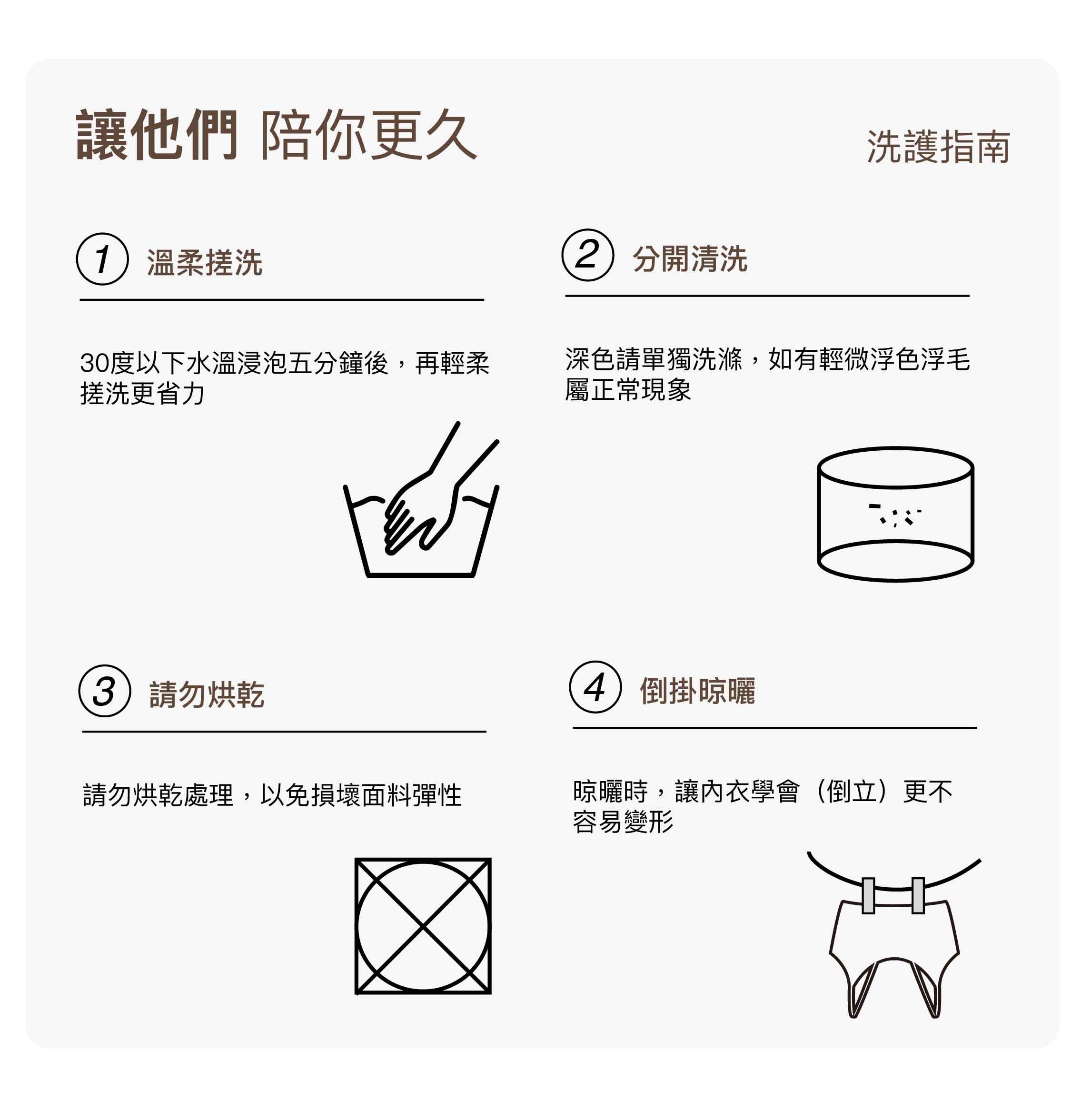 讓他們 陪你更久

洗護指南

1 溫柔搓洗

30度以下水溫浸泡五分鐘後，再輕柔搓洗更省力

2 分開清洗

深色請單獨洗滌，如有輕微浮色浮毛屬正常現象

3 請勿烘乾

請勿烘乾處理，以免損壞面料彈性

4 倒掛晾曬

晾曬時，讓內衣學會（倒立）更不容易變形