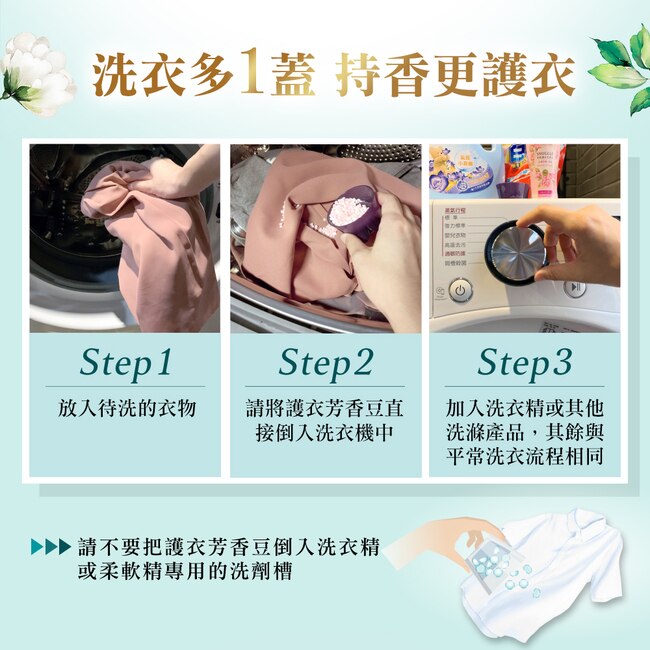 洗衣多1蓋 持香更護衣

Step1

放入待洗的衣物

Step2

請將護衣芳香豆直接倒入洗衣機中

Step3

加入洗衣精或其他洗滌產品，其餘與平常洗衣流程相同

▶▶▶ 請不要把護衣芳香豆倒入洗衣精或柔軟精專用的洗劑槽