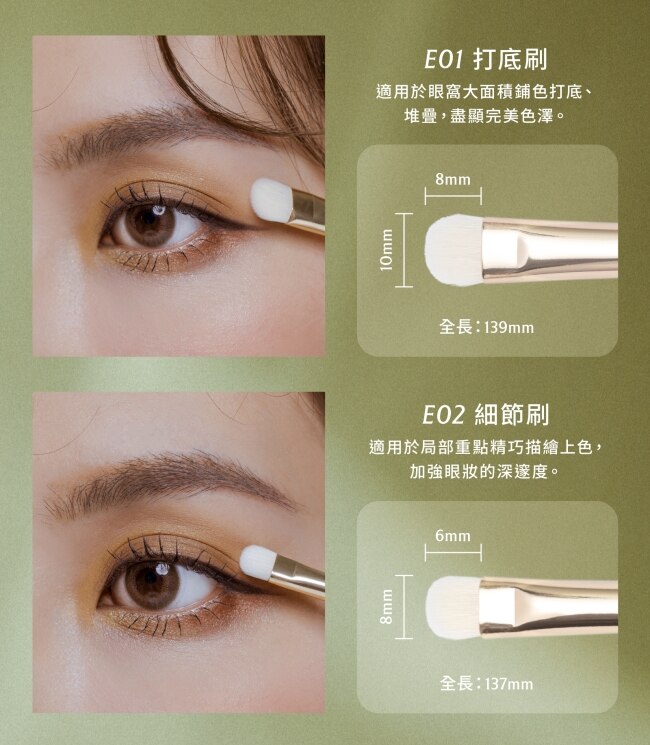 E01 打底刷

適用於眼窩大面積鋪色打底、堆疊，盡顯完美色澤。

8mm

10mm

全長：139mm

E02 細節刷

適用於局部重點精巧描繪上色，加強眼妝的深邃度。

6mm

8mm

全長：137mm