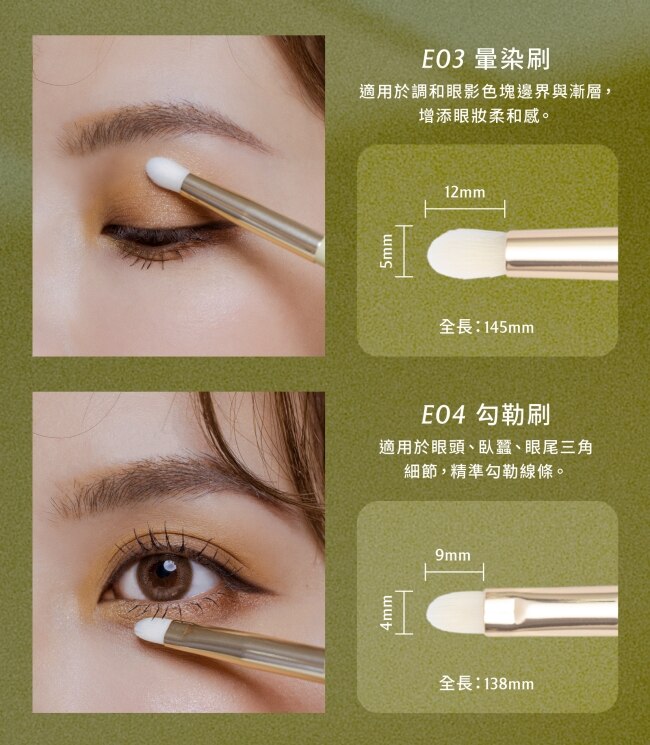 E03 暈染刷

適用於調和眼影色塊邊界與漸層，增添眼妝柔和感。

12mm

5mm

全長：145mm

E04 勾勒刷

適用於眼頭、臥蠶、眼尾三角細節，精準勾勒線條。

9mm

4mm

全長：138mm