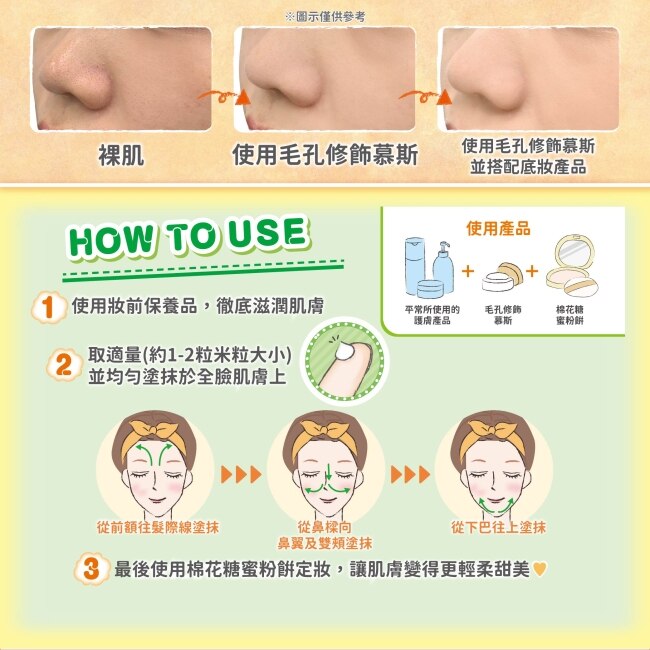 ※圖示僅供參考

裸肌

使用毛孔修飾慕斯

使用毛孔修飾慕斯並搭配底妝產品

HOW TO USE

使用產品

平常所使用的護膚產品

毛孔修飾慕斯

棉花糖蜜粉餅

1 使用妝前保養品，徹底滋潤肌膚

2 取適量(約1-2粒米粒大小)並均勻塗抹於全臉肌膚上

從前額往髮際線塗抹

從鼻樑向鼻翼及雙頰塗抹

從下巴往上塗抹

3 最後使用棉花糖蜜粉餅定妝，讓肌膚變得更輕柔甜美