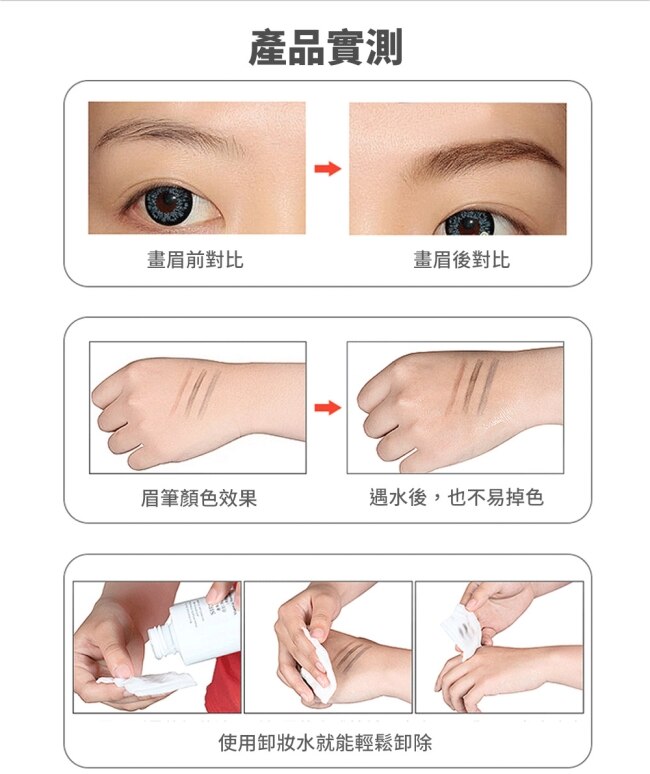 產品實測

畫眉前對比

畫眉後對比

眉筆顏色效果

遇水後，也不易掉色

使用卸妝水就能輕鬆卸除