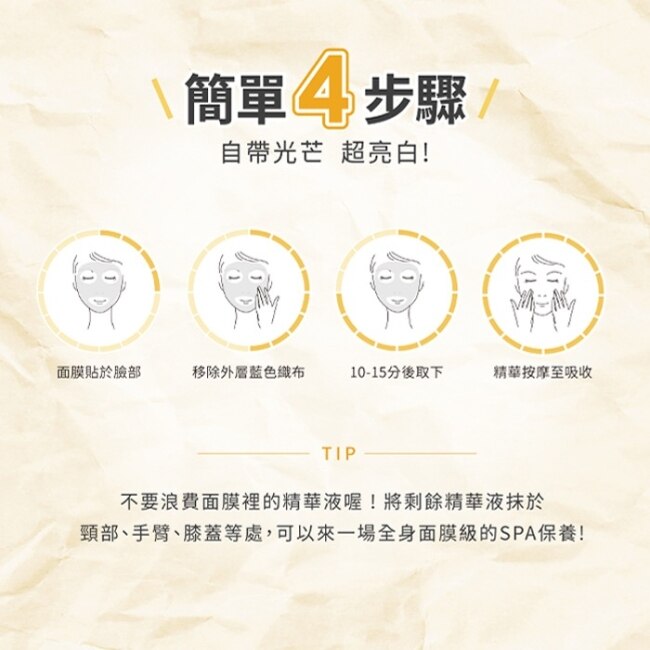 簡單4步驟

自帶光芒 超亮白!

面膜貼於臉部

移除外層藍色織布

10-15分後取下

精華按摩至吸收

TIP

不要浪費面膜裡的精華液喔！將剩餘精華液抹於頸部、手臂、膝蓋等處，可以來一場全身面膜級的SPA保養!