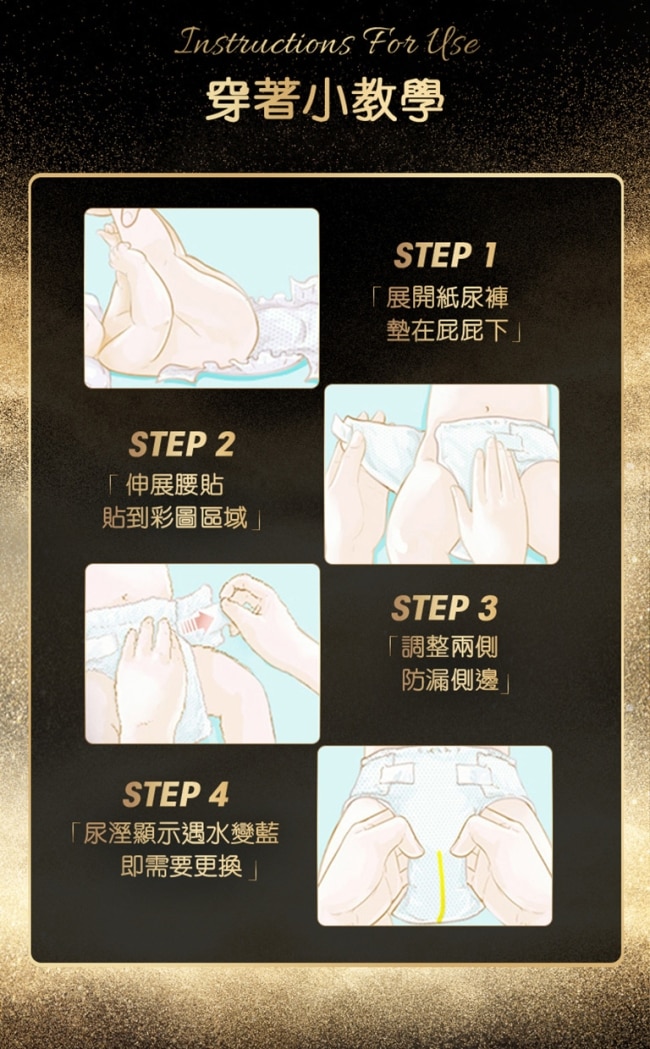 Instructions For Use
穿著小教學

STEP 1
「展開紙尿褲
墊在屁屁下」

STEP 2
「伸展腰貼
貼到彩圖區域」

STEP 3
「調整兩側
防漏側邊」

STEP 4
「尿溼顯示遇水變藍
即需要更換」