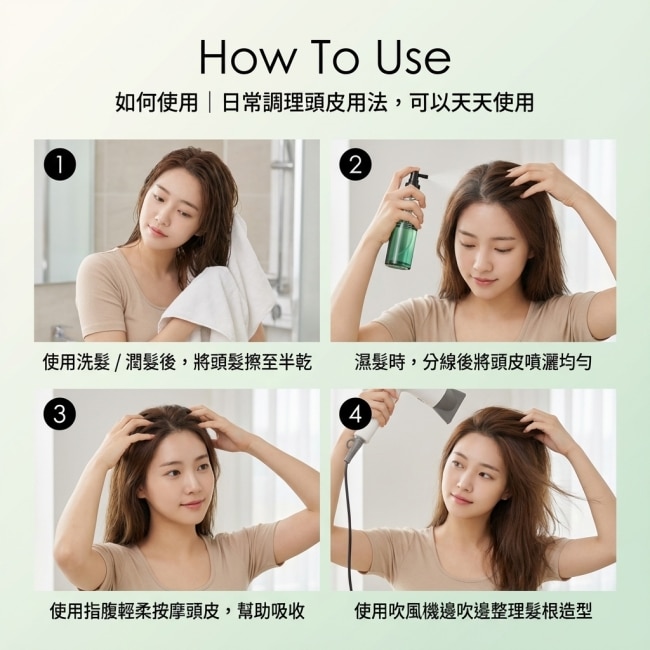 How To Use

如何使用｜日常調理頭皮用法，可以天天使用

1

使用洗髮 / 潤髮後，將頭髮擦至半乾

2

濕髮時，分線後將頭皮噴灑均勻

3

使用指腹輕柔按摩頭皮，幫助吸收

4

使用吹風機邊吹邊整理髮根造型