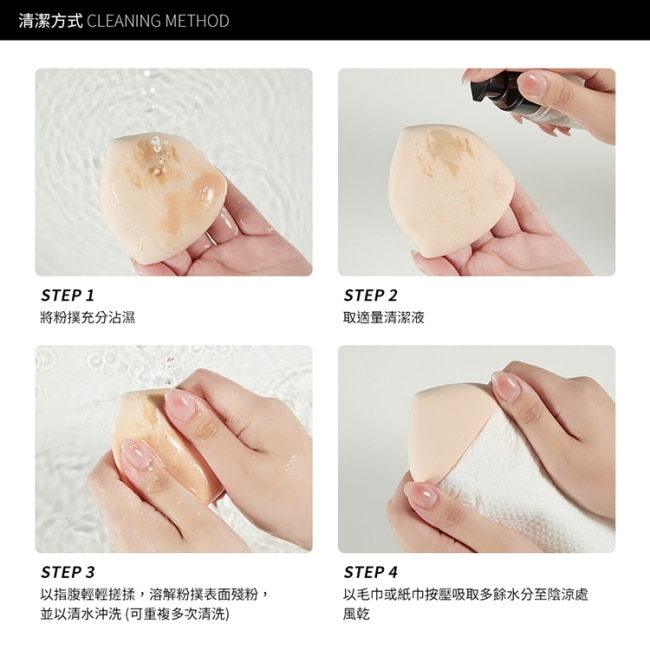 清潔方式 CLEANING METHOD

STEP 1
將粉撲充分沾濕

STEP 2
取適量清潔液

STEP 3
以指腹輕輕搓揉，溶解粉撲表面殘粉，並以清水沖洗 (可重複多次清洗)

STEP 4
以毛巾或紙巾按壓吸取多餘水分至陰涼處風乾