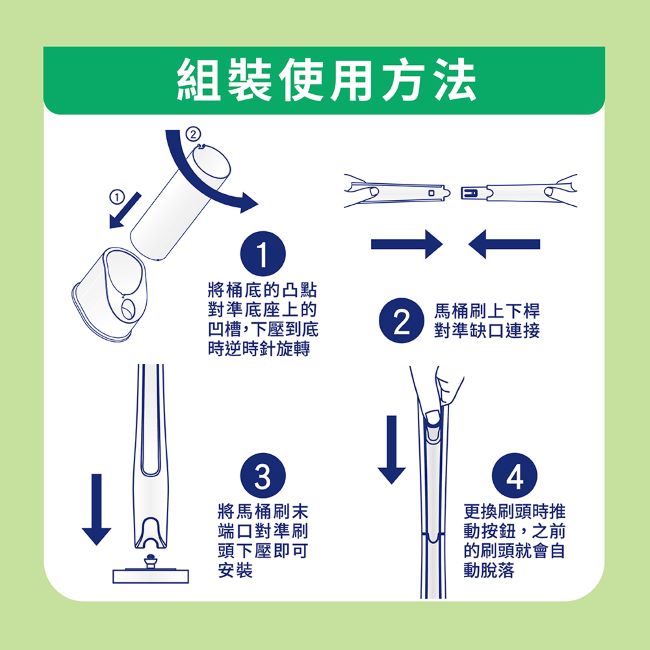 組裝使用方法

②
①

1
將桶底的凸點對準底座上的凹槽,下壓到底時逆時針旋轉

2
馬桶刷上下桿對準缺口連接

3
將馬桶刷末端口對準刷頭下壓即可安裝

4
更換刷頭時推動按鈕，之前的刷頭就會自動脫落