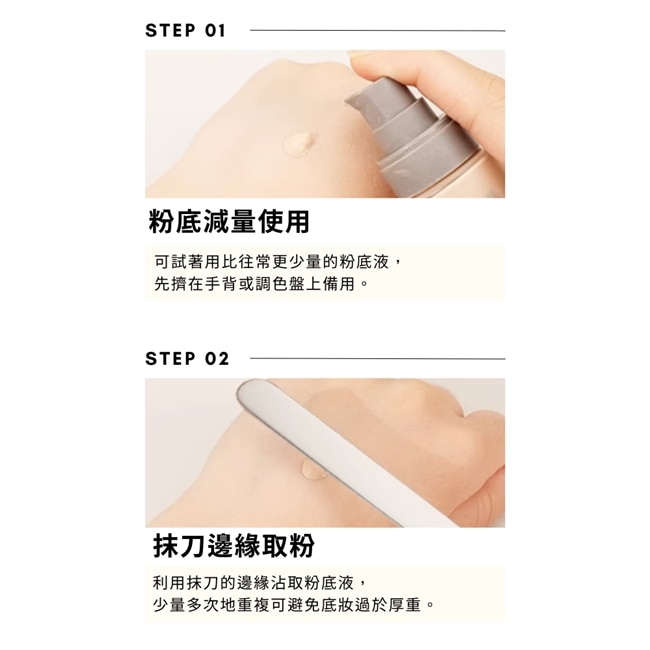 STEP 01

粉底減量使用

可試著用比往常更少量的粉底液，
先擠在手背或調色盤上備用。

STEP 02

抹刀邊緣取粉

利用抹刀的邊緣沾取粉底液，
少量多次地重複可避免底妝過於厚重。