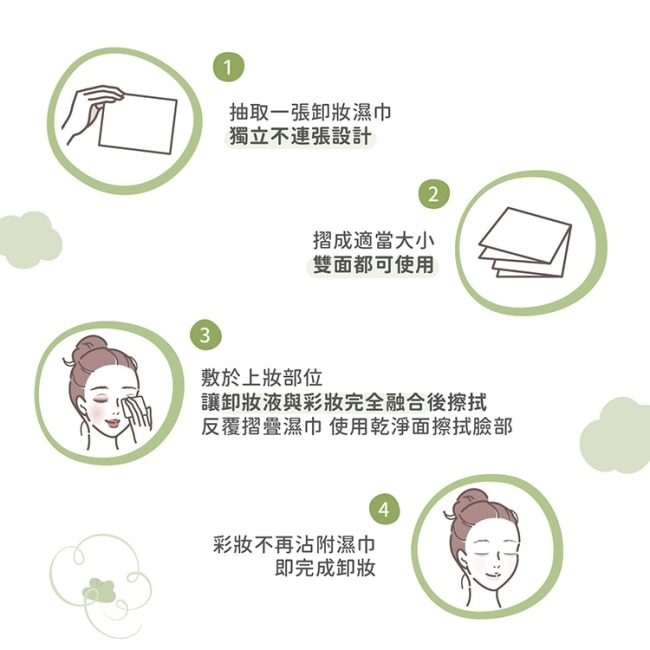 1
抽取一張卸妝濕巾
獨立不連張設計

2
摺成適當大小
雙面都可使用

3
敷於上妝部位
讓卸妝液與彩妝完全融合後擦拭
反覆摺疊濕巾 使用乾淨面擦拭臉部

4
彩妝不再沾附濕巾
即完成卸妝