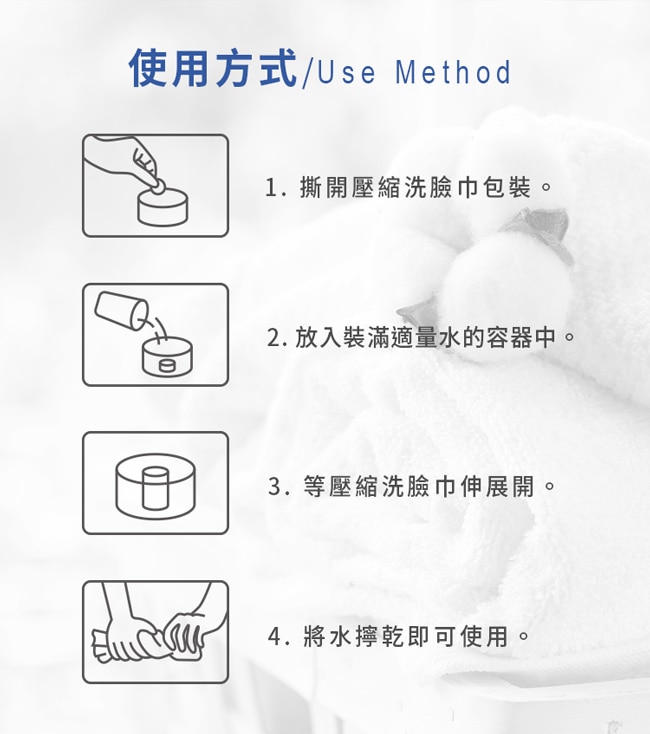 使用方式/Use Method

1. 撕開壓縮洗臉巾包裝。

2. 放入裝滿適量水的容器中。

3. 等壓縮洗臉巾伸展開。

4. 將水擰乾即可使用。