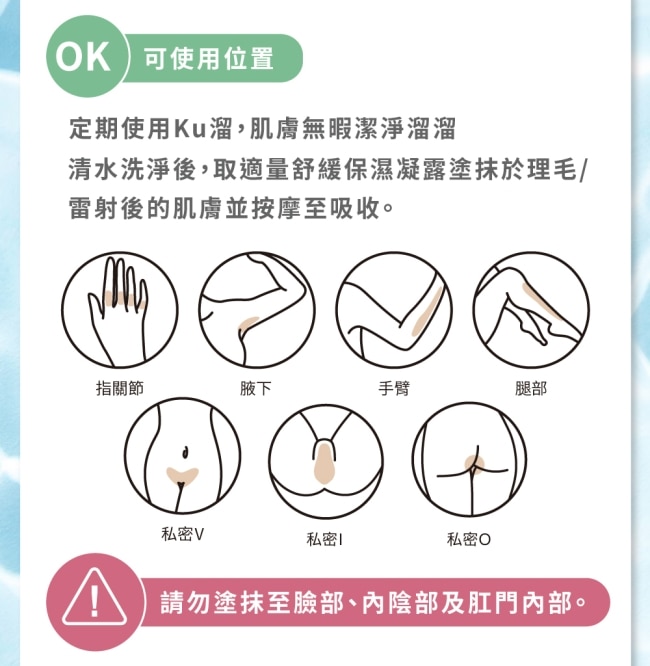 OK 可使用位置

定期使用Ku溜，肌膚無暇潔淨溜溜
清水洗淨後，取適量舒緩保濕凝露塗抹於理毛/雷射後的肌膚並按摩至吸收。

指關節
腋下
手臂
腿部
私密V
私密I
私密O

!
請勿塗抹至臉部、內陰部及肛門內部。