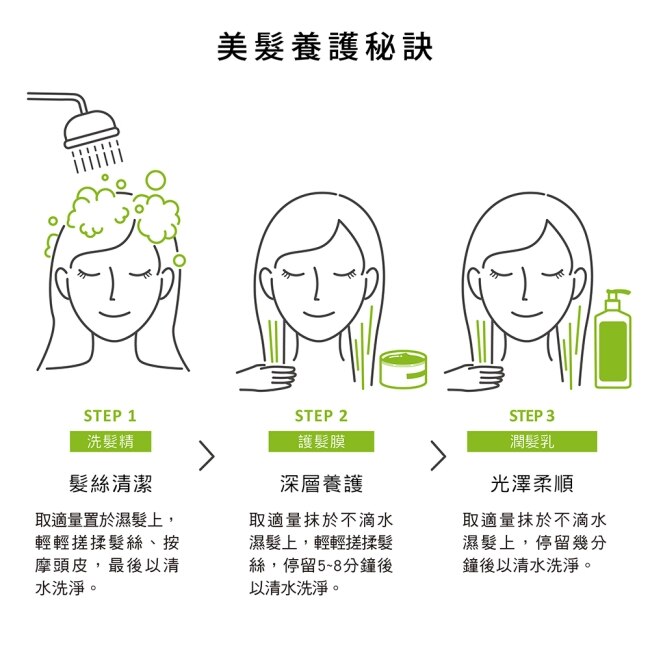 美髮養護秘訣

STEP 1
洗髮精
髮絲清潔
取適量置於濕髮上，輕輕搓揉髮絲、按摩頭皮，最後以清水洗淨。

STEP 2
護髮膜
深層養護
取適量抹於不滴水濕髮上，輕輕搓揉髮絲，停留5~8分鐘後以清水洗淨。

STEP 3
潤髮乳
光澤柔順
取適量抹於不滴水濕髮上，停留幾分鐘後以清水洗淨。