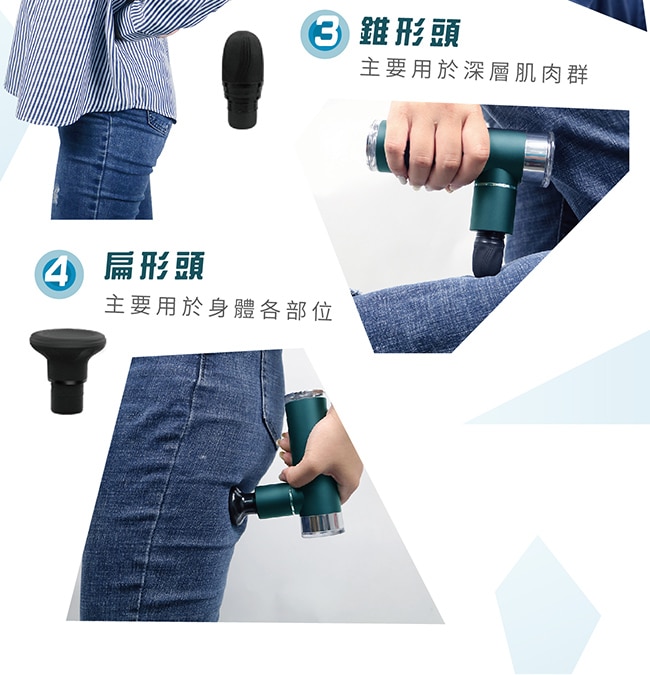 3 錐形頭
主要用於深層肌肉群

4 扁形頭
主要用於身體各部位