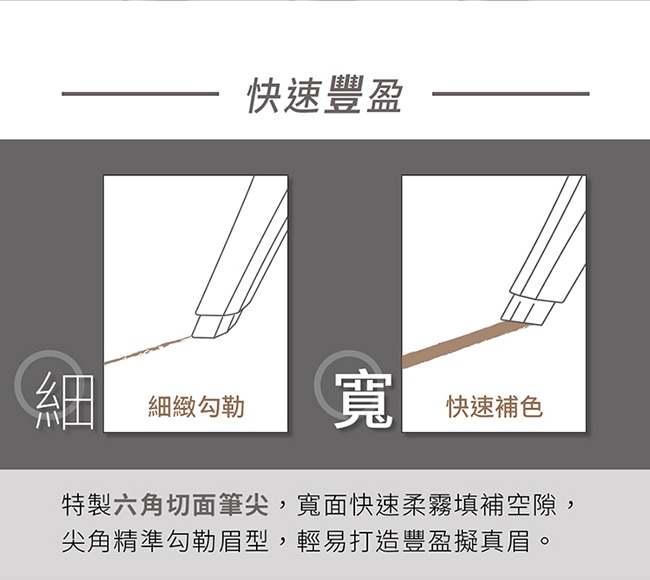 快速豐盈

細

細緻勾勒

寬

快速補色

特製六角切面筆尖，寬面快速柔霧填補空隙，尖角精準勾勒眉型，輕易打造豐盈擬真眉。