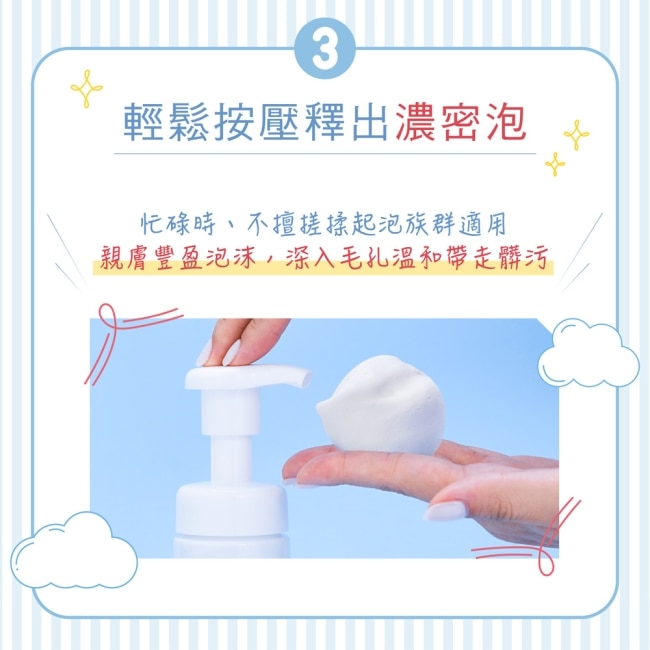 3

輕鬆按壓釋出濃密泡

忙碌時、不擅搓揉起泡族群適用
親膚豐盈泡沫，深入毛孔溫和帶走髒污