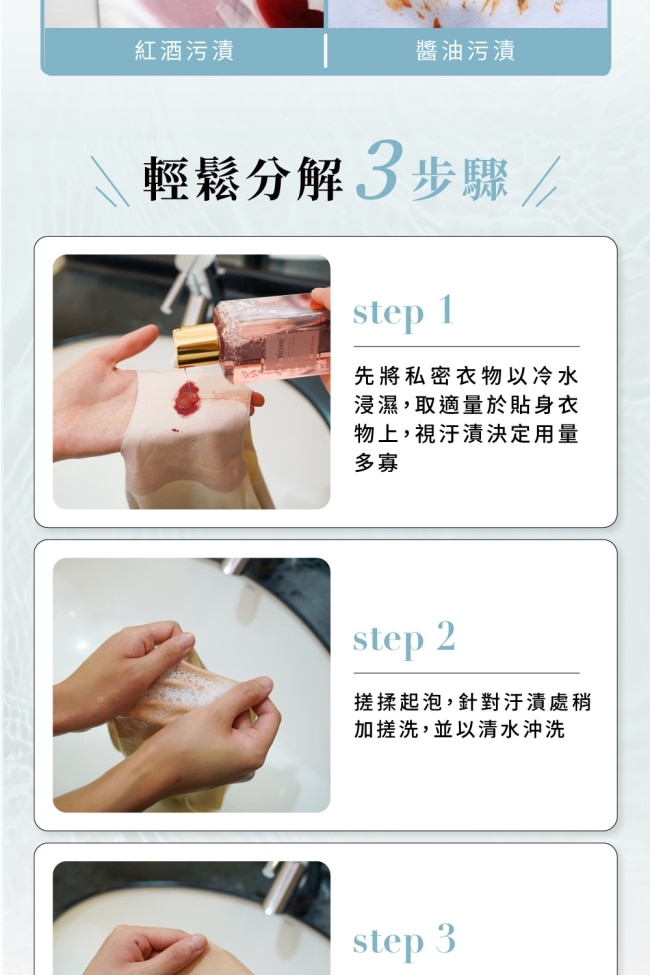 紅酒污漬

醬油污漬

輕鬆分解 3 步驟

step 1

先將私密衣物以冷水浸濕，取適量於貼身衣物上，視汙漬決定用量多寡

step 2

搓揉起泡，針對汙漬處稍加搓洗，並以清水沖洗

step 3