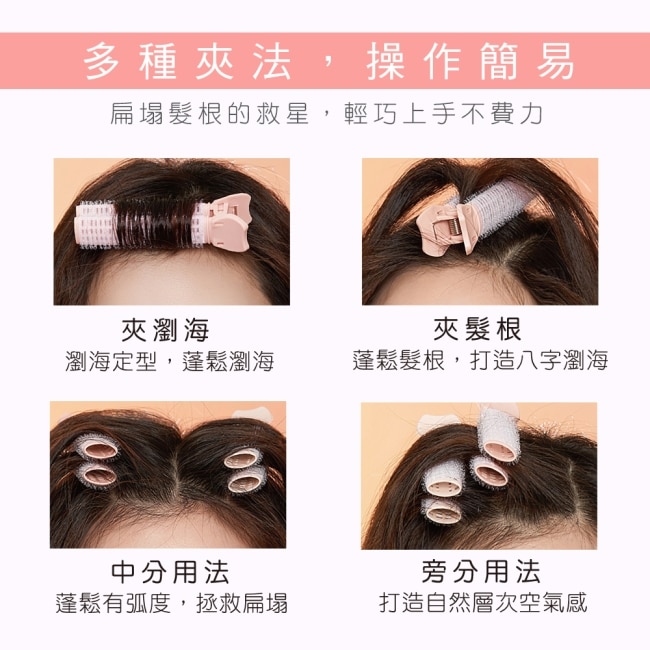 多種夾法，操作簡易

扁塌髮根的救星，輕巧上手不費力

夾瀏海

瀏海定型，蓬鬆瀏海

夾髮根

蓬鬆髮根，打造八字瀏海

中分用法

蓬鬆有弧度，拯救扁塌

旁分用法

打造自然層次空氣感