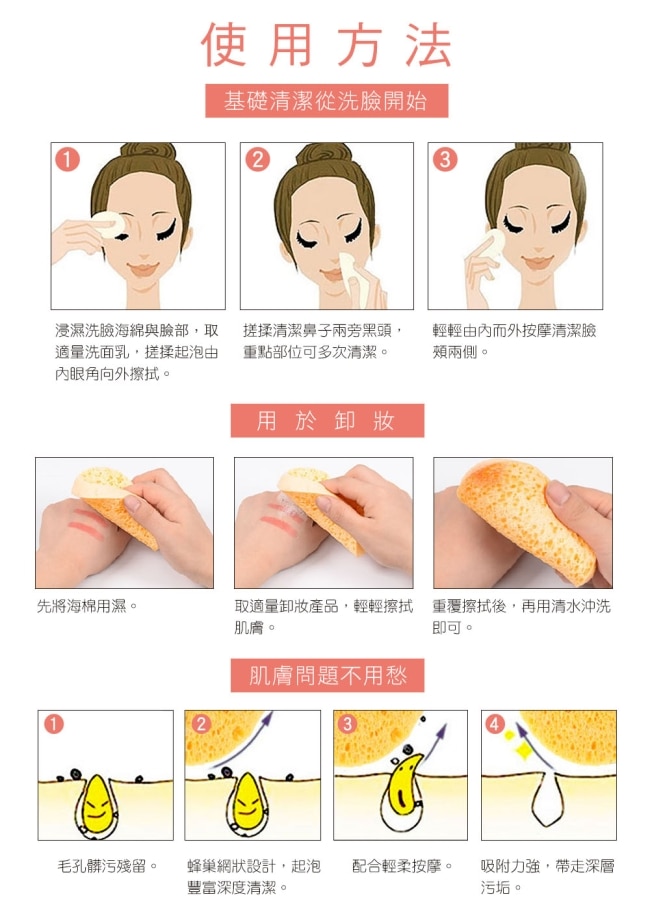 使用方法

基礎清潔從洗臉開始

1

2

3

浸濕洗臉海綿與臉部，取適量洗面乳，搓揉起泡由內眼角向外擦拭。

搓揉清潔鼻子兩旁黑頭，重點部位可多次清潔。

輕輕由內而外按摩清潔臉頰兩側。

用於卸妝

先將海棉用濕。

取適量卸妝產品，輕輕擦拭肌膚。

重覆擦拭後，再用清水沖洗即可。

肌膚問題不用愁

1

2

3

4

毛孔髒污殘留。

蜂巢網狀設計，起泡豐富深度清潔。

配合輕柔按摩。

吸附力強，帶走深層污垢。