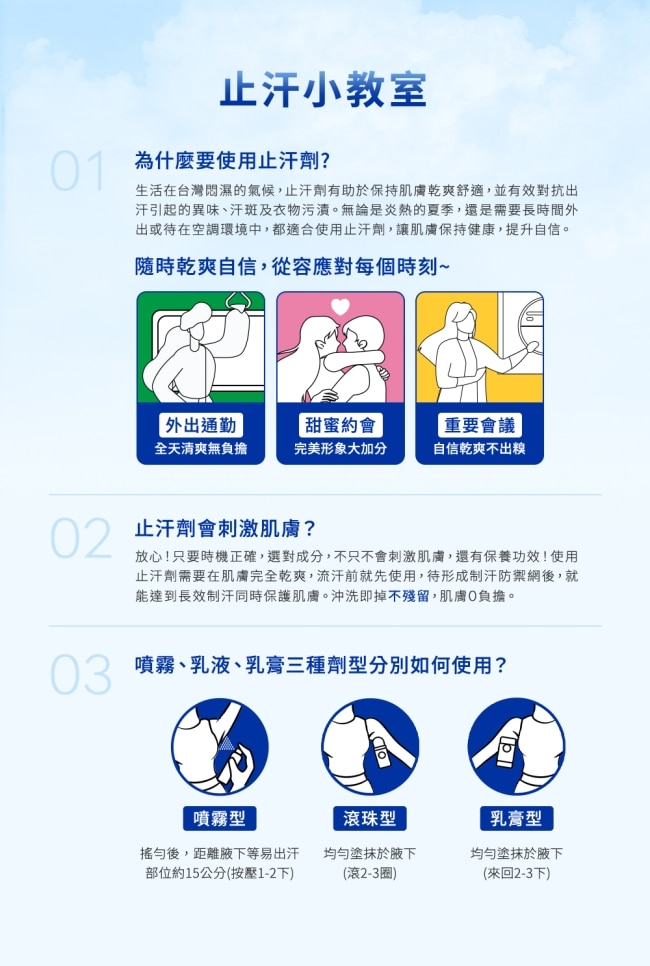 止汗小教室

01

為什麼要使用止汗劑?

生活在台灣悶濕的氣候，止汗劑有助於保持肌膚乾爽舒適，並有效對抗出汗引起的異味、汗斑及衣物污漬。無論是炎熱的夏季，還是需要長時間外出或待在空調環境中，都適合使用止汗劑，讓肌膚保持健康，提升自信。

隨時乾爽自信，從容應對每個時刻~

外出通勤
全天清爽無負擔

甜蜜約會
完美形象大加分

重要會議
自信乾爽不出糗

02

止汗劑會刺激肌膚?

放心!只要時機正確，選對成分，不只不會刺激肌膚，還有保養功效!使用止汗劑需要在肌膚完全乾爽，流汗前就先使用，待形成制汗防禦網後，就能達到長效制汗同時保護肌膚。沖洗即掉不殘留，肌膚0負擔。

03

噴霧、乳液、乳膏三種劑型分別如何使用?

噴霧型
搖勻後，距離腋下等易出汗部位約15公分(按壓1-2下)

滾珠型
均勻塗抹於腋下
(滾2-3圈)

乳膏型
均勻塗抹於腋下
(來回2-3下)