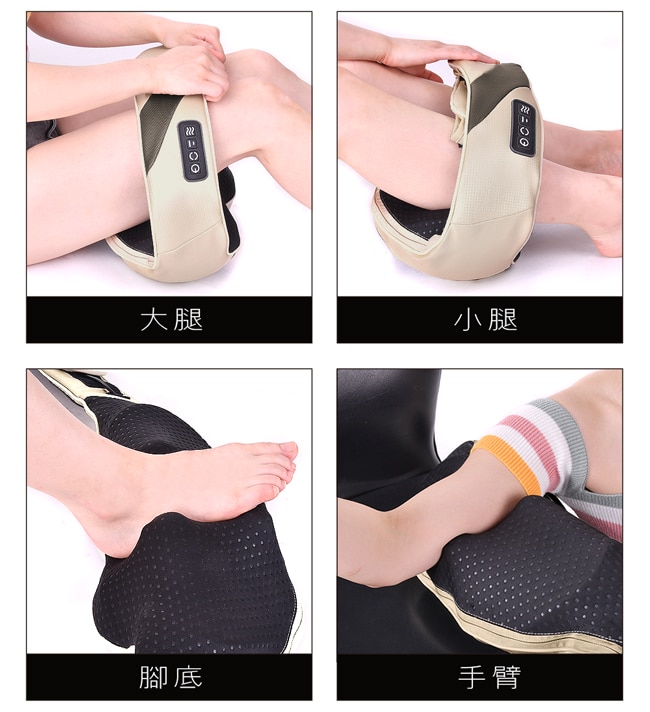 大腿

小腿

腳底

手臂