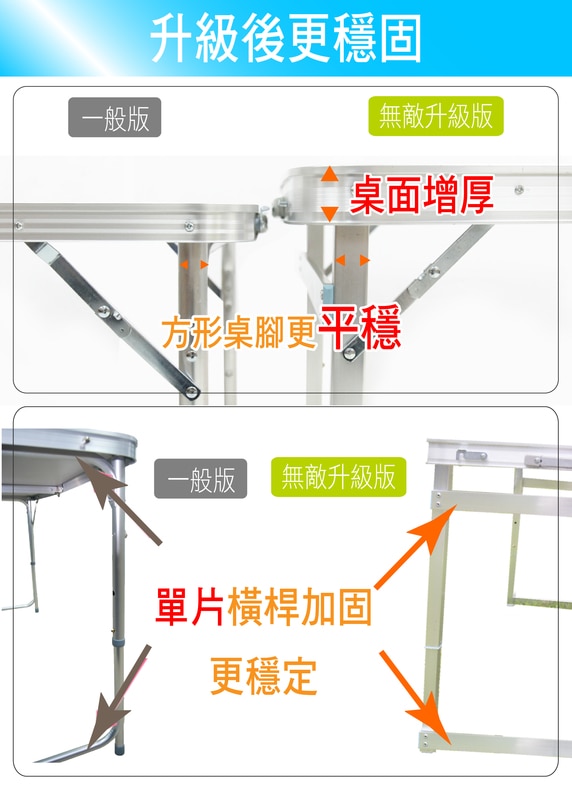 升級後更穩固

一般版

無敵升級版

桌面增厚

方形桌腳更平穩

一般版

無敵升級版

單片橫桿加固

更穩定