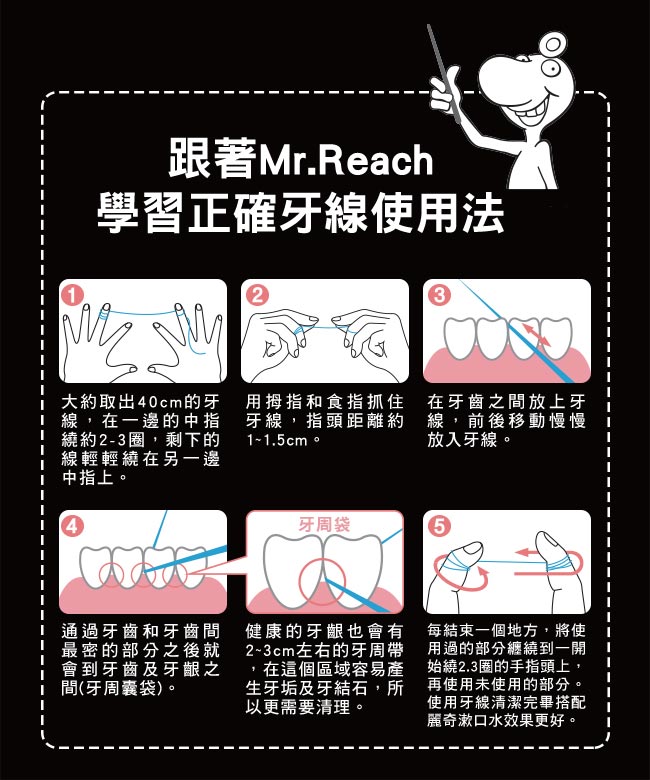 跟著Mr.Reach
學習正確牙線使用法

1

大約取出40cm的牙線，在一邊的中指繞約2-3圈，剩下的線輕輕繞在另一邊中指上。

2

用拇指和食指抓住牙線，指頭距離約1~1.5cm。

3

在牙齒之間放上牙線，前後移動慢慢放入牙線。

4

通過牙齒和牙齒間最密的部分之後就會到牙齒及牙齦之間(牙周囊袋)。

牙周袋

健康的牙齦也會有2~3cm左右的牙周帶，在這個區域容易產生牙垢及牙結石，所以更需要清理。

5

每結束一個地方，將使用過的部分纏繞到一開始繞2.3圈的手指頭上，再使用未使用的部分。使用牙線清潔完畢搭配麗奇漱口水效果更好。